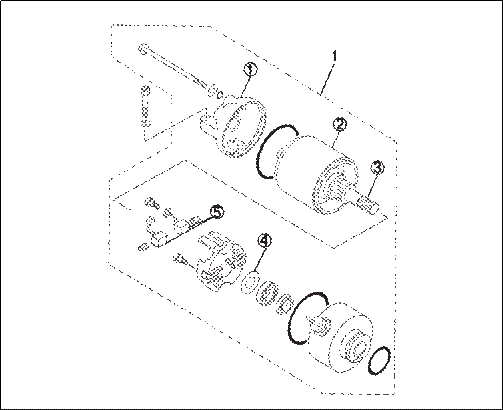 1
①
②
③
⑤
④