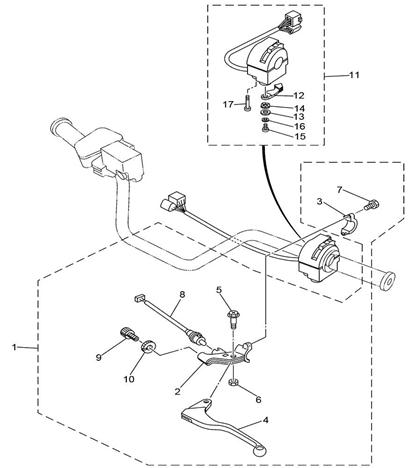 11
12
17
14
13
16
15
7
3
8
5
1
9
10
2
6
4