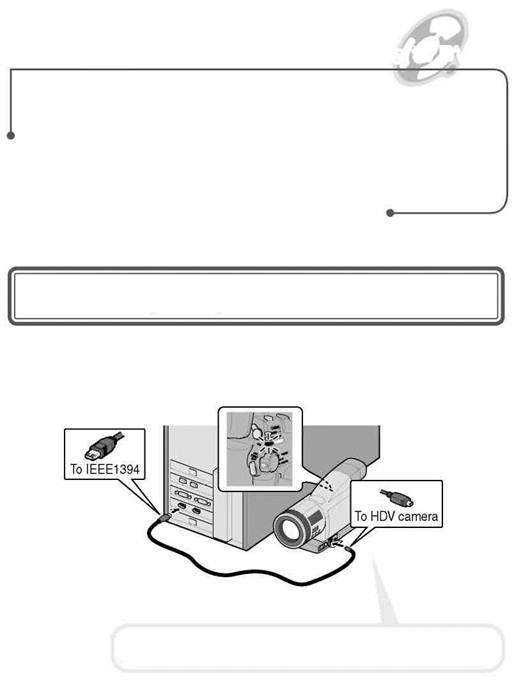 To IEEE1394

To HDV camera