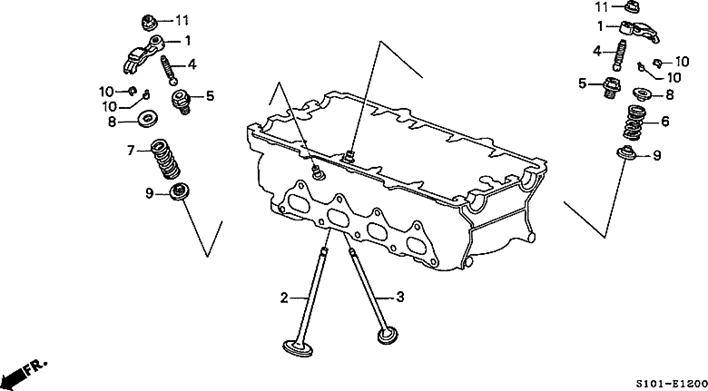 11
1
4
10
10
5
8
7
9
11
1
4
10
10
5
8
6
9
2
3
FR.
S101-E1200