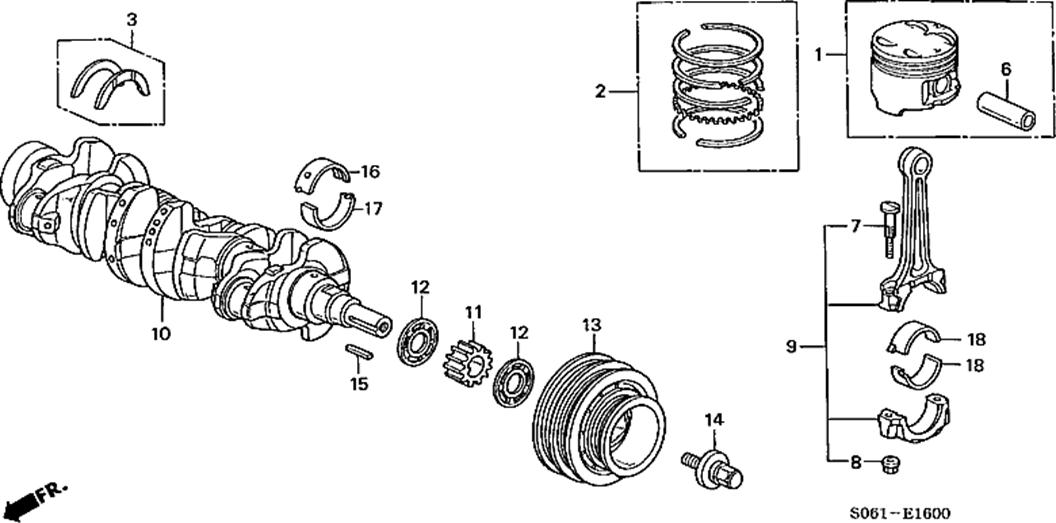 3
2
1
6
16
17
7
10
12
11
12
13
9
18
18
15
14
8
FR.
S061--E1600