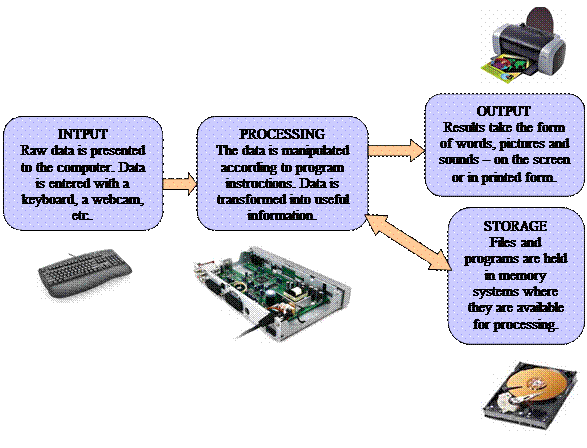 INTPUT
Raw data is presented to the computer. Data is entered with a keyboard, a webcam, etc..

PROCESSING
The data is manipulated according to program instructions. Data is transformed into useful information.

OUTPUT
Results take the form of words, pictures and sounds – on the screen or in printed form.

STORAGE
Files and programs are held in memory systems where they are available for processing.