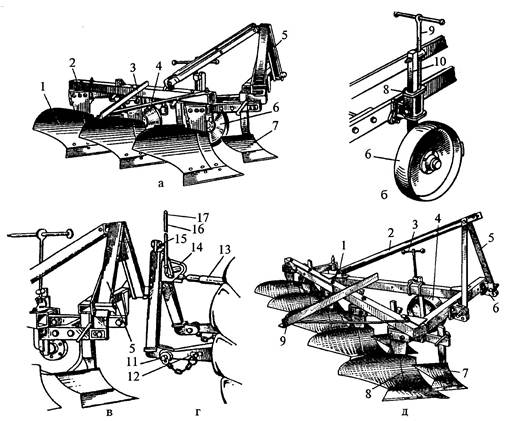 1
2
3
4
5
6
7
а

9
10
8
6
б

17
16
15
14
13
5
11
12
в
г

1
2
3
4
5
6
9
7
8
д