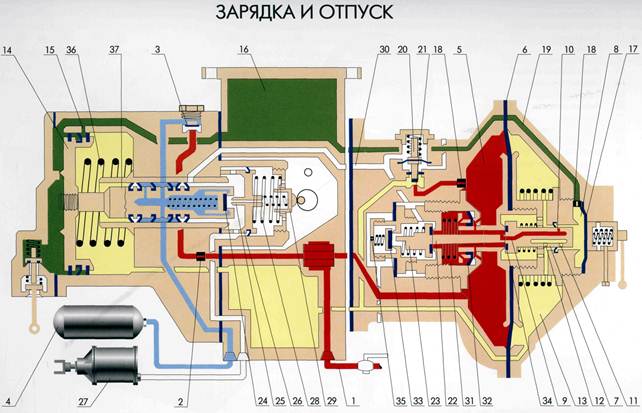 ЗАРЯДКА И ОТПУСК

14 15 36 37 3 16 30 20 21 18 5 6 19 10 18 8 17

4 27 2 24 25 26 28 29 1 35 33 23 22 31 32 34 9 13 12 7 11