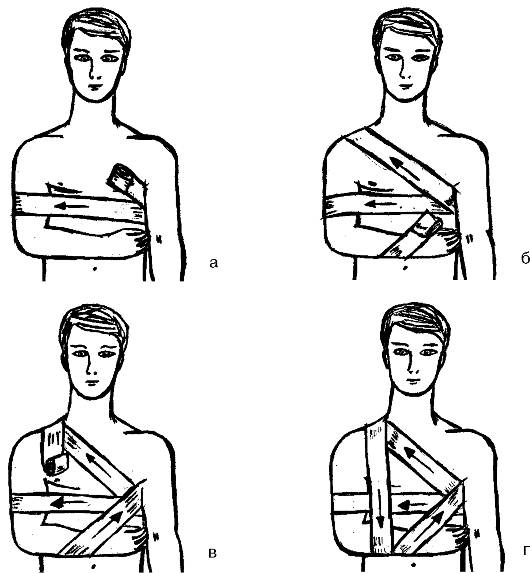 а

б

в

г