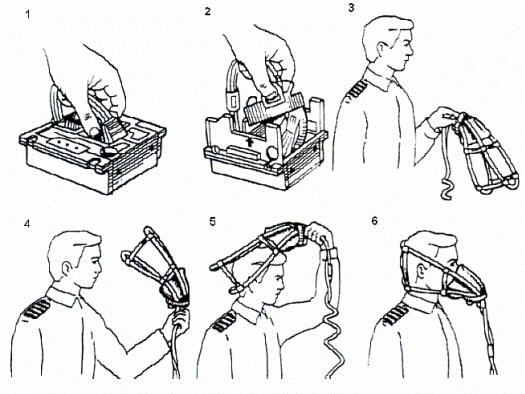 1
2
3
4
5
6