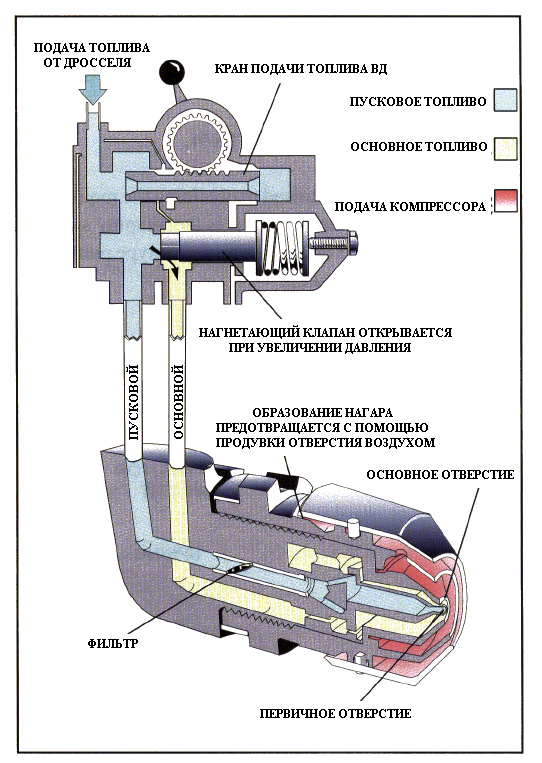 ПОДАЧА ТОПЛИВА ОТ ДРОССЕЛЯ

КРАН ПОДАЧИ ТОПЛИВА ВД

ПУСКОВОЕ ТОПЛИВО

ОСНОВНОЕ ТОПЛИВО

ПОДАЧА КОМПРЕССОРА

НАГНЕТАЮЩИЙ КЛАПАН ОТКРЫВАЕТСЯ ПРИ УВЕЛИЧЕНИИ ДАВЛЕНИЯ

ПУСКОВОЙ

ОСНОВНОЙ

ОБРАЗОВАНИЕ НАГАРА ПРЕДОТВРАЩАЕТСЯ С ПОМОЩЬЮ ПРОДУВКИ ОТВЕРСТИЯ ВОЗДУХОМ

ОСНОВНОЕ ОТВЕРСТИЕ

ФИЛЬТР

ПЕРВИЧНОЕ ОТВЕРСТИЕ