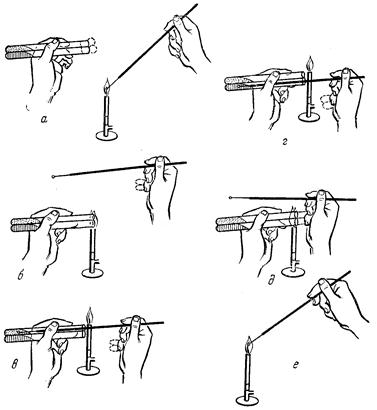 а

г

б

д

в

е