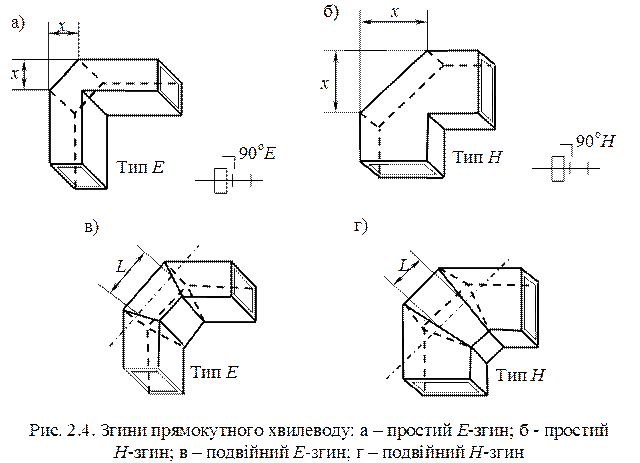 а)

$x$

$x$

Тип $E$

$90°E$

б)

$x$

$x$

Тип $H$

$90°H$

в)

$L$

Тип $E$

г)

$L$

Тип $H$

Рис. 2.4. Згини прямокутного хвилеводу: а – простий $E$-згин; б - простий $H$-згин; в – подвійний $E$-згин; г – подвійний $H$-згин