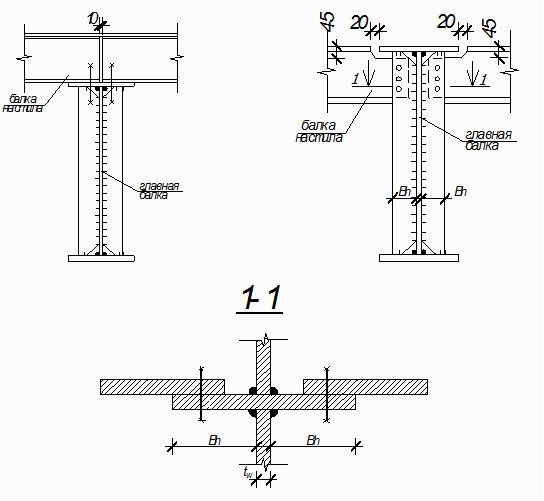 10

балка настила

главная балка

45 20 20 45

1 1

балка настила

главная балка

$B_h$ $B_h$

1-1

$B_h$ $B_h$

$t_w$