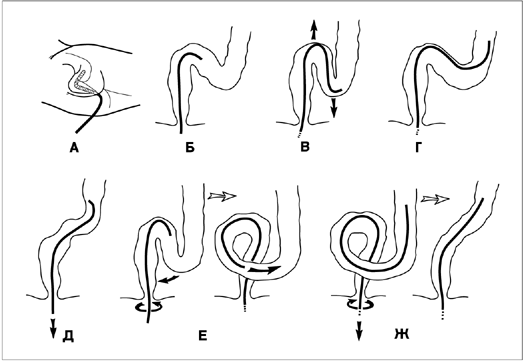 А Б В Г

Д Е Ж