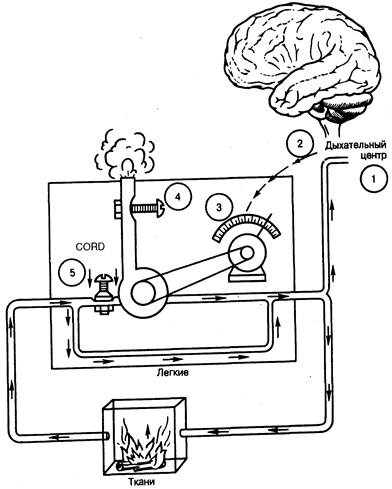 2
Дыхательный центр
1
4
3
CORD
5
Легкие
Ткани