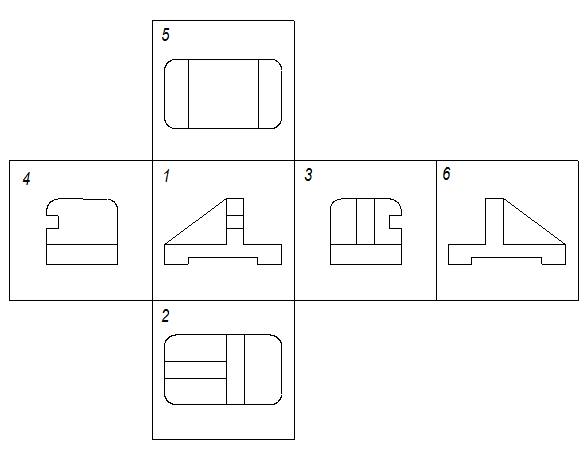 5

4

1

3

6

2