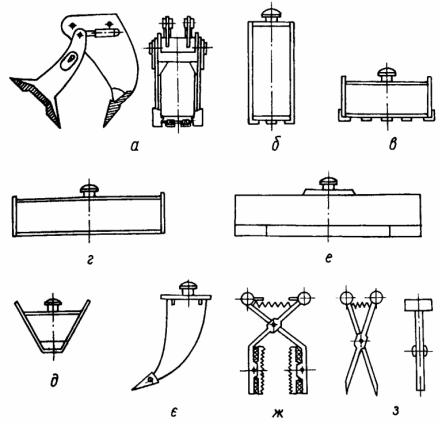 а б в

г е

д є ж з