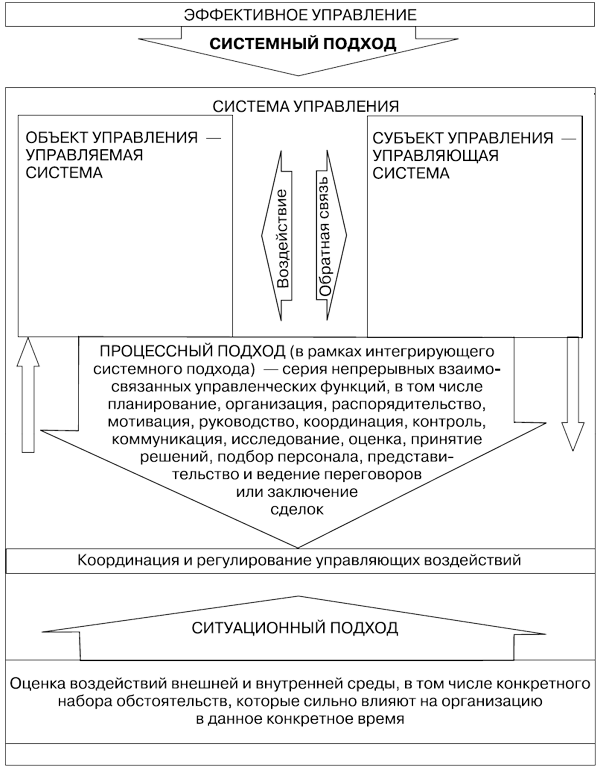 ЭФФЕКТИВНОЕ УПРАВЛЕНИЕ

СИСТЕМНЫЙ ПОДХОД

СИСТЕМА УПРАВЛЕНИЯ

ОБЪЕКТ УПРАВЛЕНИЯ — УПРАВЛЯЕМАЯ СИСТЕМА

Воздействие

Обратная связь

СУБЪЕКТ УПРАВЛЕНИЯ — УПРАВЛЯЮЩАЯ СИСТЕМА

ПРОЦЕССНЫЙ ПОДХОД (в рамках интегрирующего системного подхода) — серия непрерывных взаимосвязанных управленческих функций, в том числе планирование, организация, распорядительство, мотивация, руководство, координация, контроль, коммуникация, исследование, оценка, принятие решений, подбор персонала, представительство и ведение переговоров или заключение сделок

Координация и регулирование управляющих воздействий

СИТУАЦИОННЫЙ ПОДХОД

Оценка воздействий внешней и внутренней среды, в том числе конкретного набора обстоятельств, которые сильно влияют на организацию в данное конкретное время