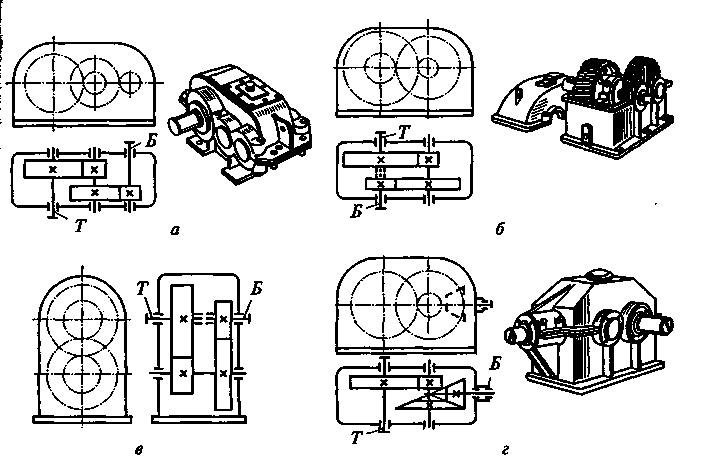 Б
Т
а
Т
Б
б
Т
Б
в
Б
Т
г