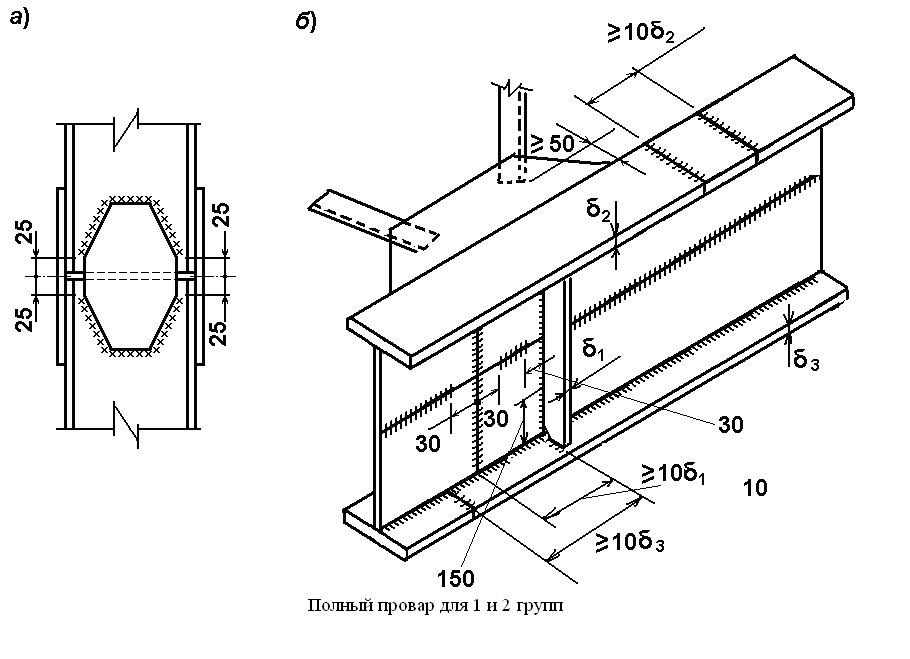 а)

25

25

25

25

б)

$\geq 10\delta_2$

$\geq 50$

$\delta_2$

$\delta_1$

$\delta_3$

30

30

30

$\geq 10\delta_1$

10

$\geq 10\delta_3$

150

Полный провар для 1 и 2 групп